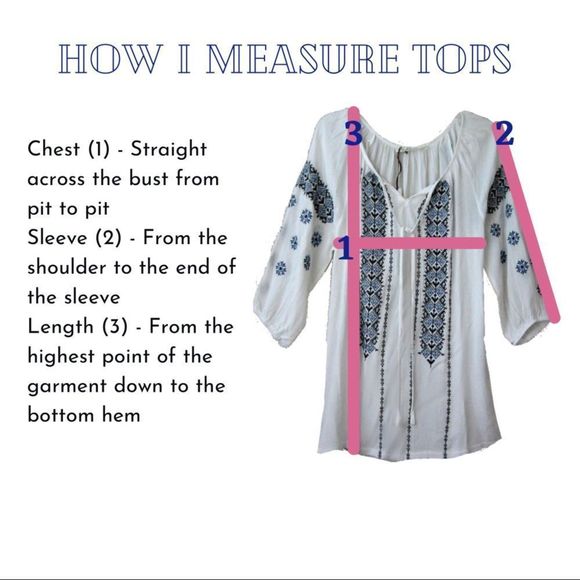 HOW I MEASURE TOPS

Chest (1) - Straight across the bust from pit to pit
Sleeve (2) - From the shoulder to the end of the sleeve
Length (3) - From the highest point of the garment down to the bottom hem

3
2
1